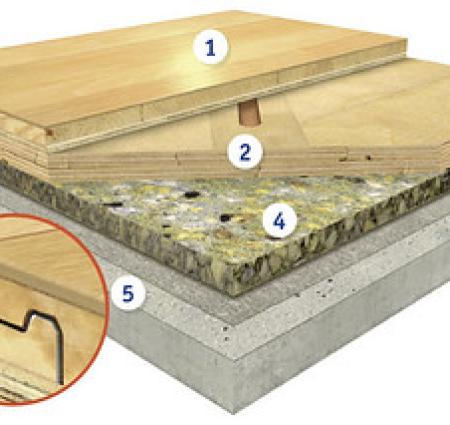 1
2
4
5