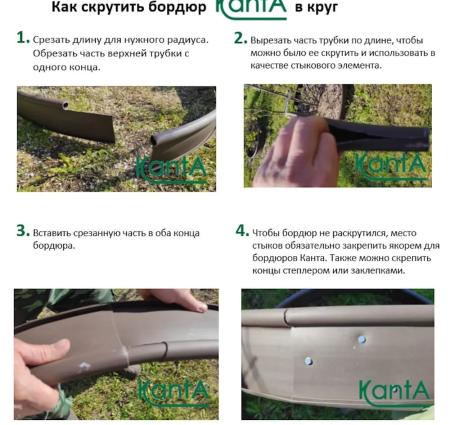 Как скрутить бордюр KantA в круг

1. Срезать длину для нужного радиуса. Обрезать часть верхней трубки с одного конца.

KantA

2. Вырезать часть трубки по длине, чтобы можно было ее скрутить и использовать в качестве стыкового элемента.

KantA

3. Вставить срезанную часть в оба конца бордюра.

KantA

4. Чтобы бордюр не раскрутился, место стыков обязательно закрепить якорем для бордюров Канта. Также можно скрепить концы степлером или заклепками.

KantA